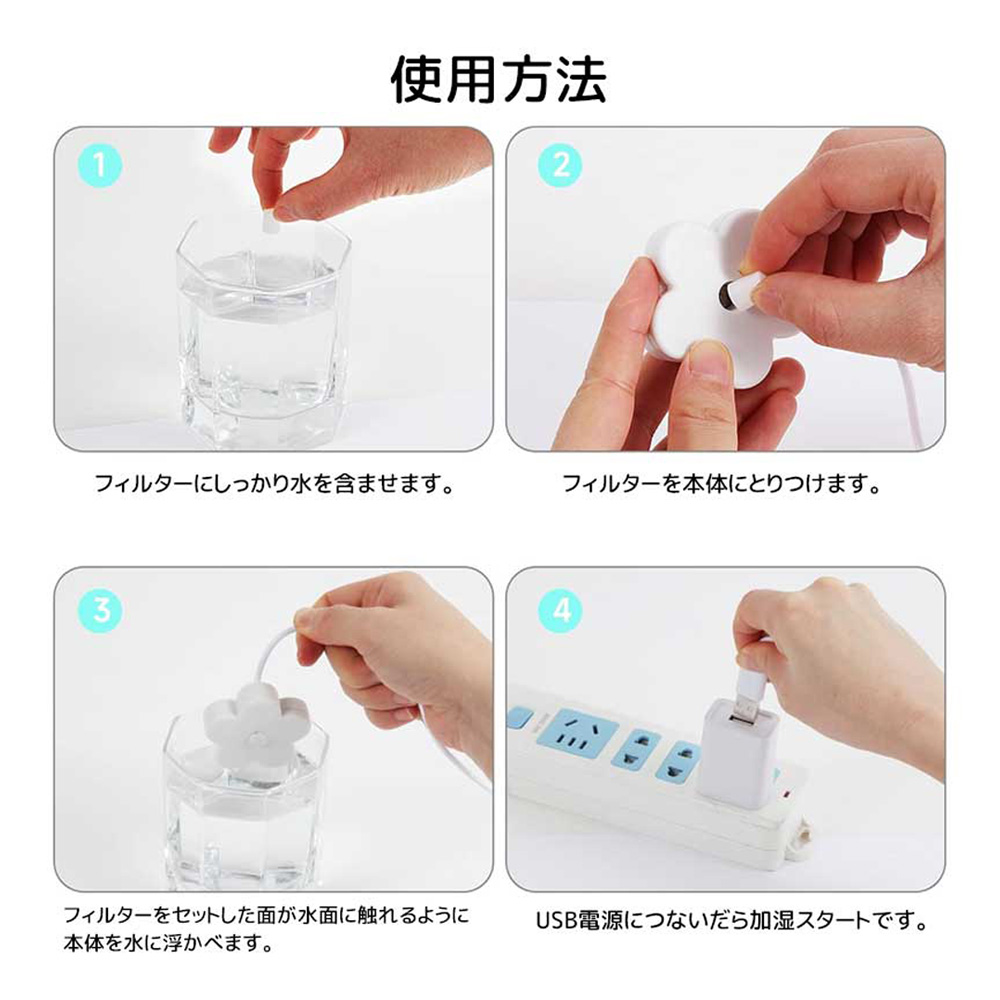 使用方法

1

フィルターにしっかり水を含ませます。

2

フィルターを本体にとりつけます。

3

フィルターをセットした面が水面に触れるように本体を水に浮かべます。

4

USB電源につないだら加湿スタートです。